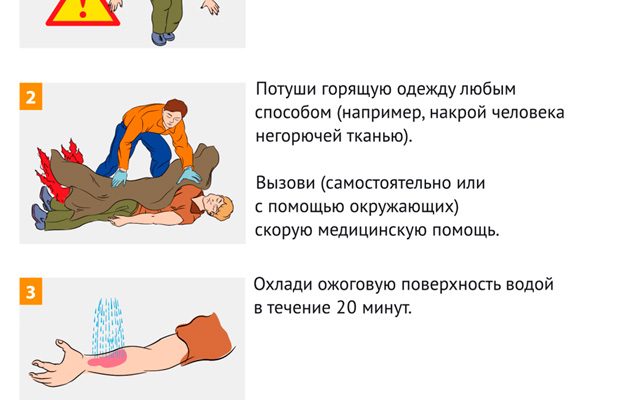 2

Потуши горящую одежду любым способом (например, накрой человека негорючей тканью).

Вызови (самостоятельно или с помощью окружающих) скорую медицинскую помощь.

3

Охлади ожоговую поверхность водой в течение 20 минут.